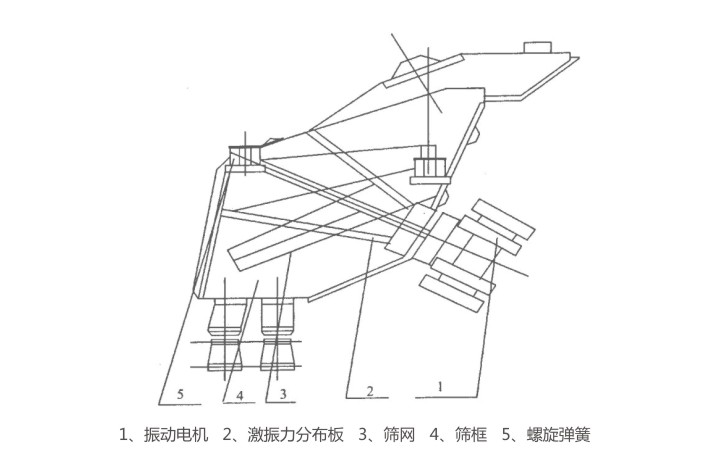 5 4 3 2 1

1、振动电机 2、激振力分布板 3、筛网 4、筛框 5、螺旋弹簧